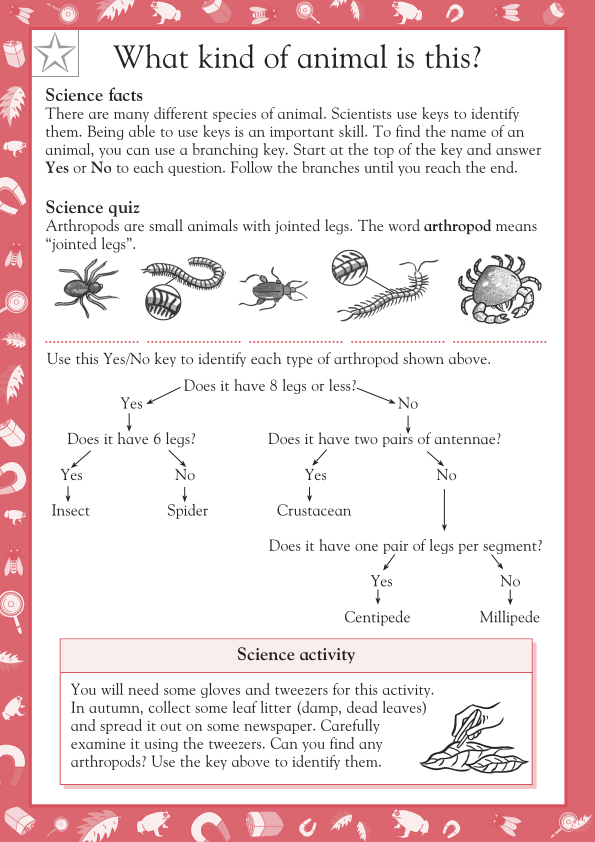 What kind of animal is this?

Science facts
There are many different species of animal. Scientists use keys to identify them. Being able to use keys is an important skill. To find the name of an animal, you can use a branching key. Start at the top of the key and answer **Yes** or **No** to each question. Follow the branches until you reach the end.

Science quiz
Arthropods are small animals with jointed legs. The word **arthropod** means "jointed legs".

Use this Yes/No key to identify each type of arthropod shown above.

Does it have 8 legs or less?
Yes
No
Does it have 6 legs?
Yes
No
Insect
Spider
Does it have two pairs of antennae?
Yes
No
Crustacean
Does it have one pair of legs per segment?
Yes
No
Centipede
Millipede

Science activity
You will need some gloves and tweezers for this activity. In autumn, collect some leaf litter (damp, dead leaves) and spread it out on some newspaper. Carefully examine it using the tweezers. Can you find any arthropods? Use the key above to identify them.