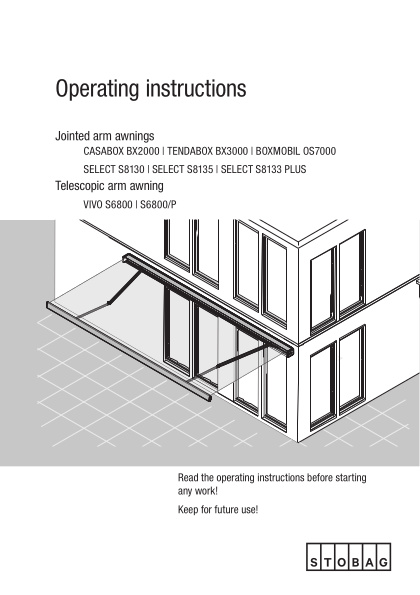 Operating instructions

Jointed arm awnings

CASABOX BX2000 | TENDABOX BX3000 | BOXMOBIL OS7000

SELECT S8130 | SELECT S8135 | SELECT S8133 PLUS

Telescopic arm awning

VIVO S6800 | S6800/P

Read the operating instructions before starting any work!

Keep for future use!

STOBAG