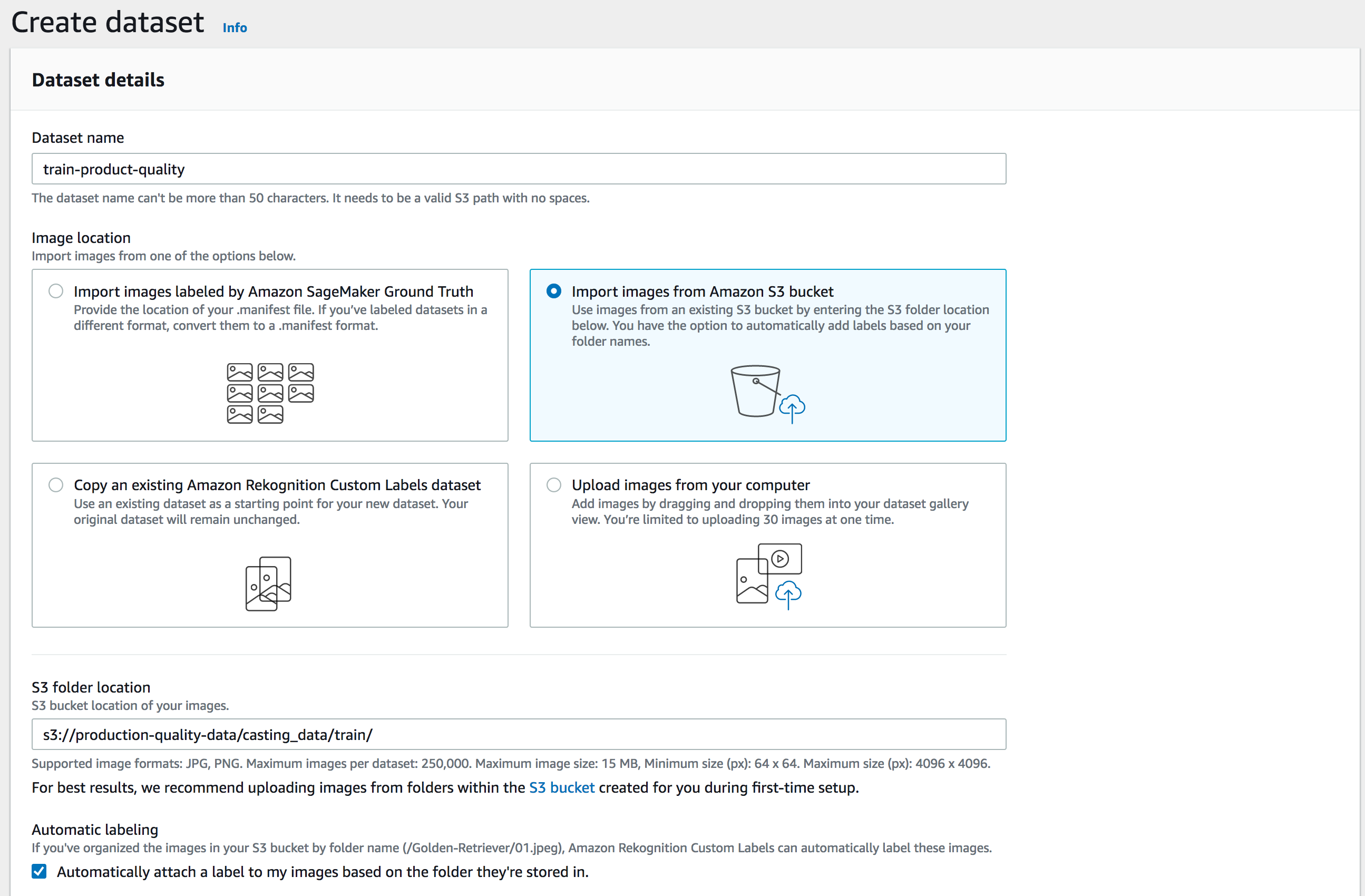 Create dataset Info

Dataset details

Dataset name

train-product-quality

The dataset name can't be more than 50 characters. It needs to be a valid S3 path with no spaces.

Image location
Import images from one of the options below.

Import images labeled by Amazon SageMaker Ground Truth
Provide the location of your .manifest file. If you've labeled datasets in a different format, convert them to a .manifest format.

Import images from Amazon S3 bucket
Use images from an existing S3 bucket by entering the S3 folder location below. You have the option to automatically add labels based on your folder names.

Copy an existing Amazon Rekognition Custom Labels dataset
Use an existing dataset as a starting point for your new dataset. Your original dataset will remain unchanged.

Upload images from your computer
Add images by dragging and dropping them into your dataset gallery view. You're limited to uploading 30 images at one time.

S3 folder location
S3 bucket location of your images.

s3://production-quality-data/casting_data/train/

Supported image formats: JPG, PNG. Maximum images per dataset: 250,000. Maximum image size: 15 MB, Minimum size (px): 64 x 64. Maximum size (px): 4096 x 4096.

For best results, we recommend uploading images from folders within the S3 bucket created for you during first-time setup.

Automatic labeling
If you've organized the images in your S3 bucket by folder name (/Golden-Retriever/01.jpeg), Amazon Rekognition Custom Labels can automatically label these images.

Automatically attach a label to my images based on the folder they're stored in.